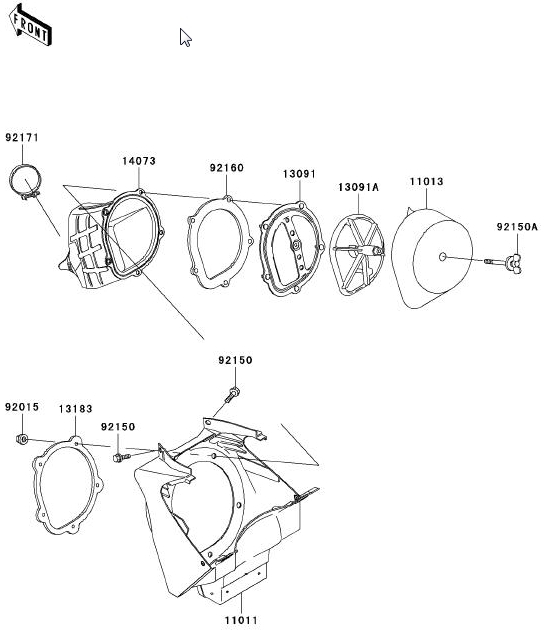 FRONT

92171
14073
92160
13091
13091A
11013
92150A

92150
92015
13183
92150

11011