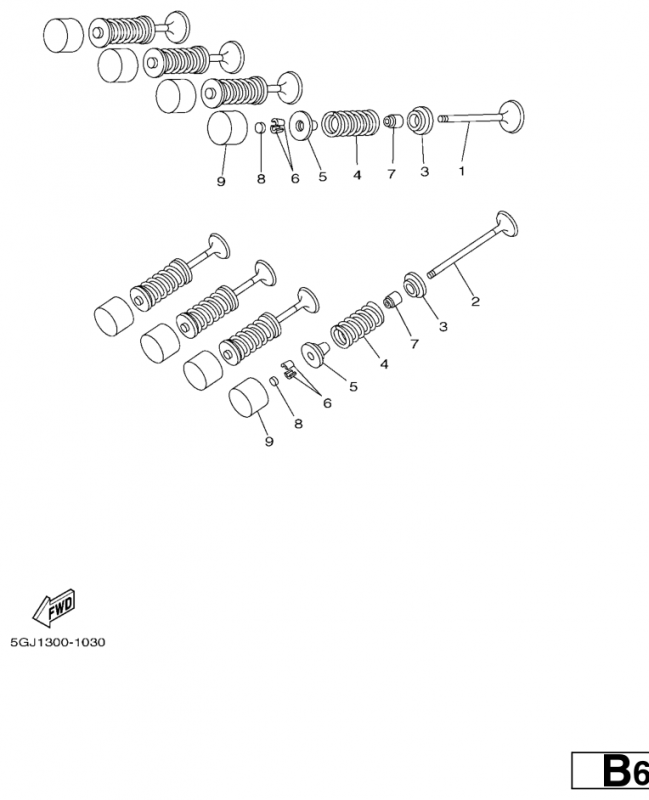 9 8 6 5 4 7 3 1

2
3
7
4
5
6
8
9

FWD

5GJ1300-1030

B6