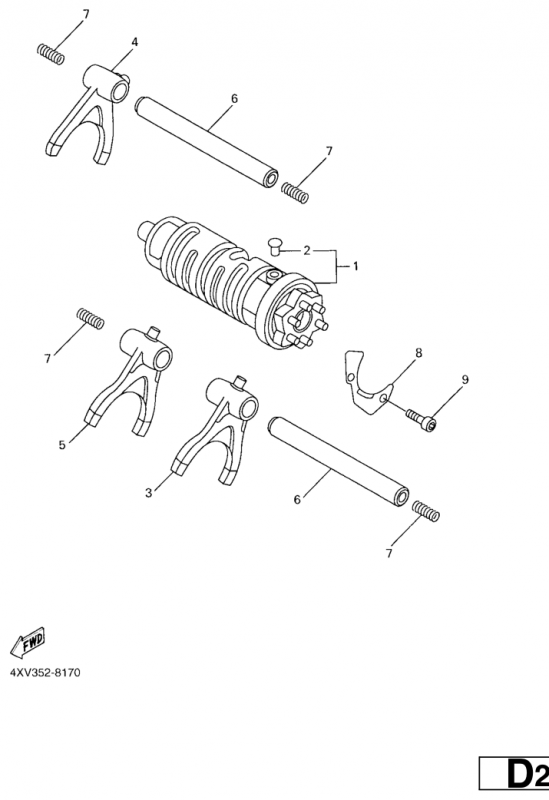 7
4
6
7
2
1
7
8
9
5
3
6
7
FWD
4XV352-8170
D2