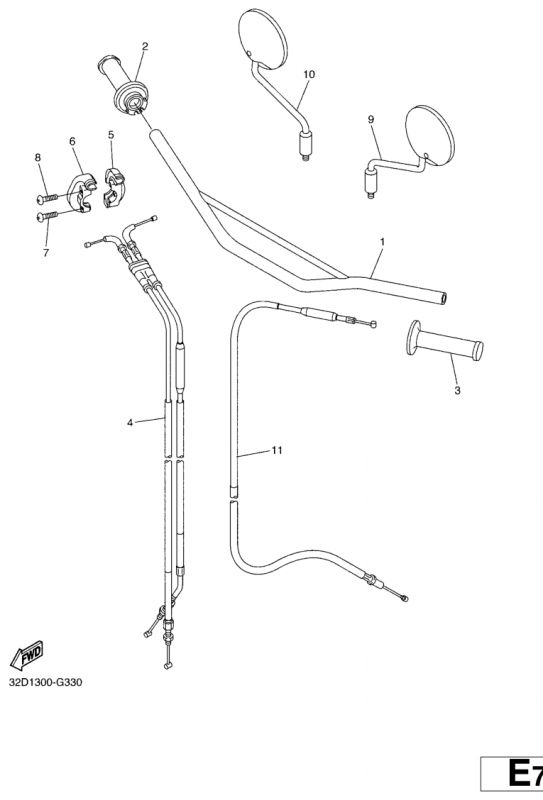 2
10
9
6
5
8
7
1
3
4
11
FWD
32D1300-G330
E7