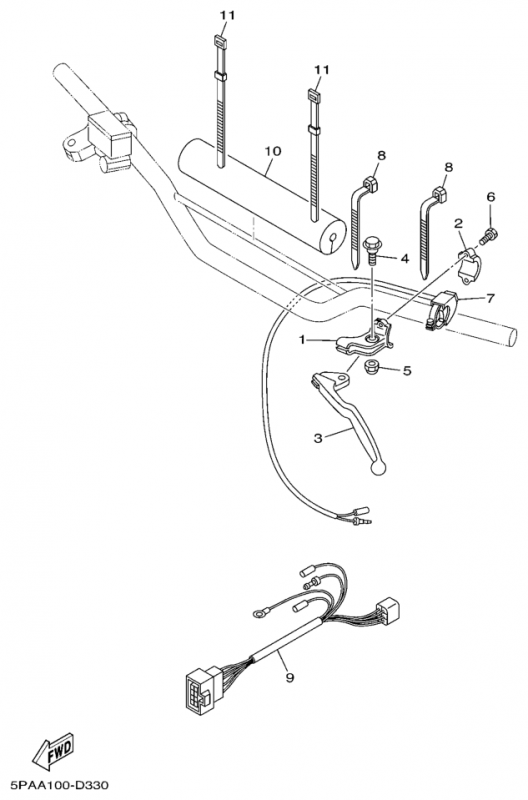 11
11
10
8
8
6
2
4
7
1
5
3
9
FWD
5PAA100-D330