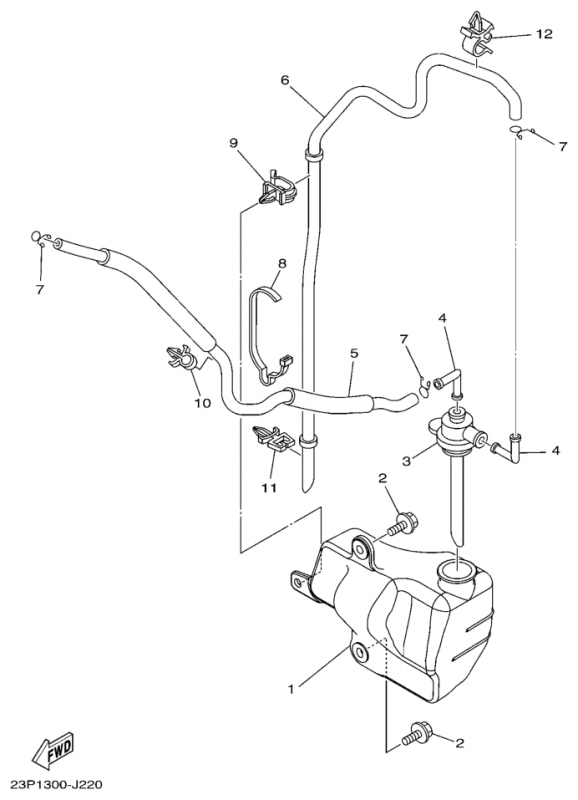 12
6
7
9
7
8
4
7
5
10
3
4
11
2
1
2
FWD
23P1300-J220