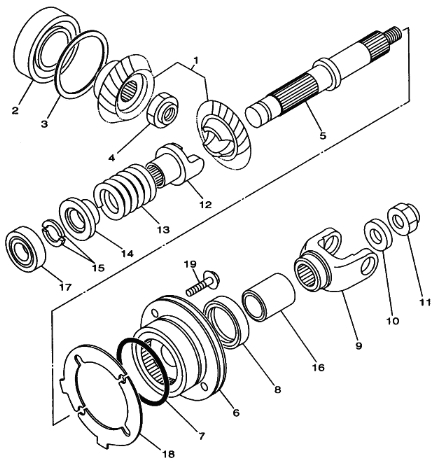 1
2
3
4
5
12
13
14
15
17
19
11
10
9
16
8
6
7
18