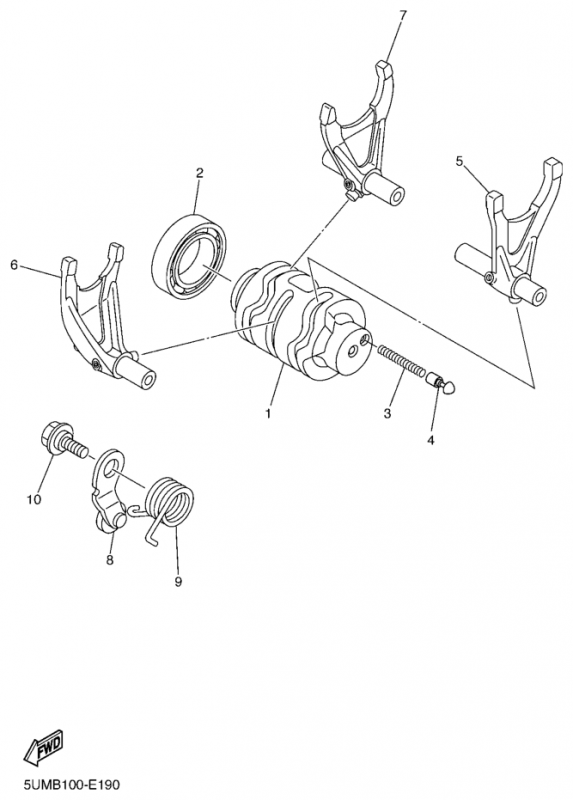 7
2
5
6
1
3
4
10
8
9
FWD
5UMB100-E190