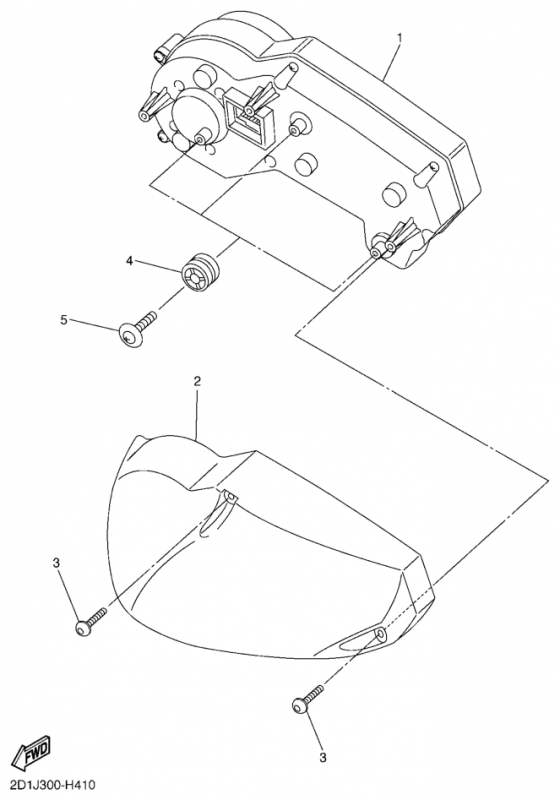 1
4
5
2
3
3
FWD
2D1J300-H410