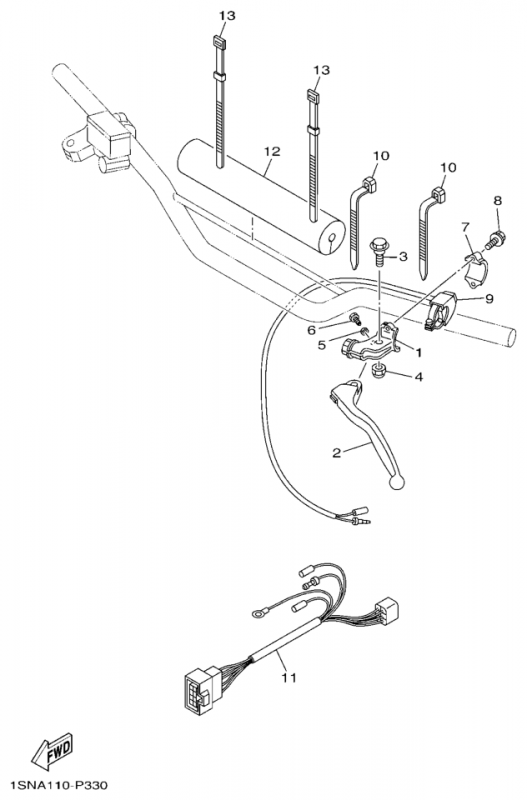 13
13
12
10
10
8
7
3
9
6
5
1
4
2
11
FWD
1SNA110-P330