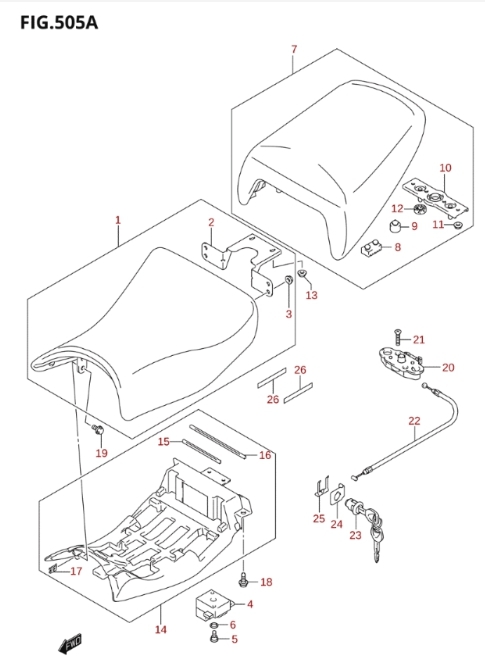 FIG.505A

7
10
12
9
11
8
1
2
13
3
21
20
26
26
22
19
15
16
25
24
23
17
18
4
14
6
5
FWD