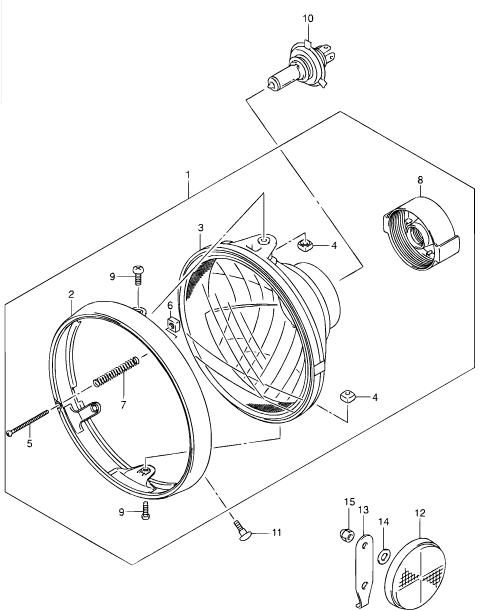 10
1
8
3
4
9
2
6
7
4
5
9
11
15
13
14
12