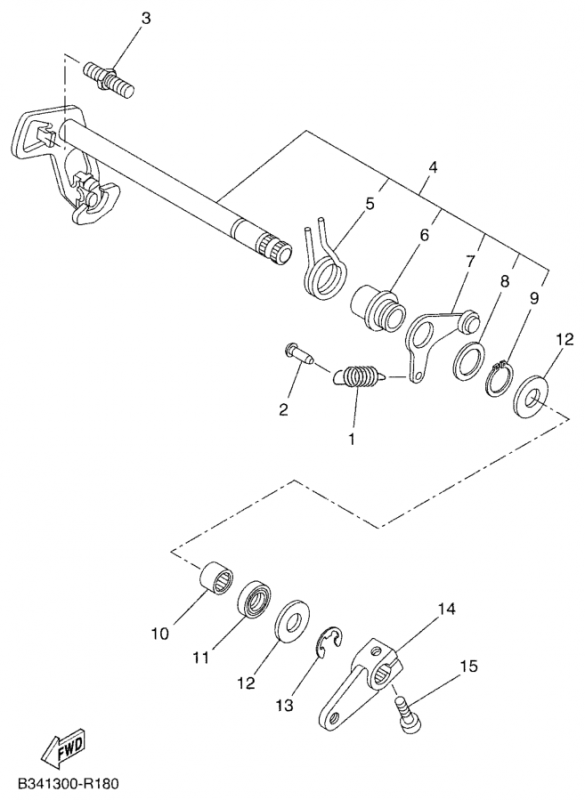 3

4

5

6

7

8

9

12

2

1

10

11

12

13

14

15

FWD

B341300-R180