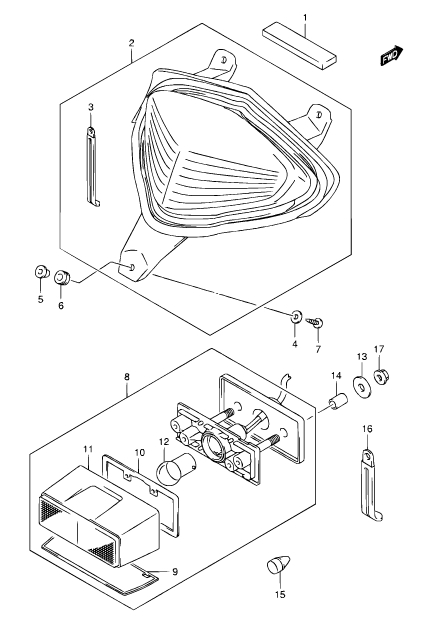 1
FWD
2
3
5
6
4
7
8
13
17
14
16
11
10
12
9
15