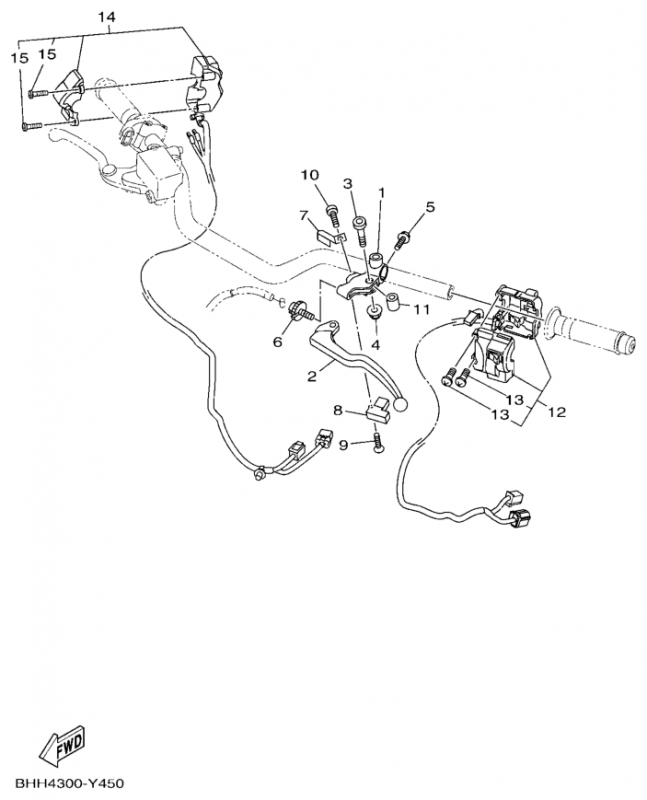 14
15
15
10
3
1
5
7
11
6
4
2
8
9
13
13
12
FWD
BHH4300-Y450