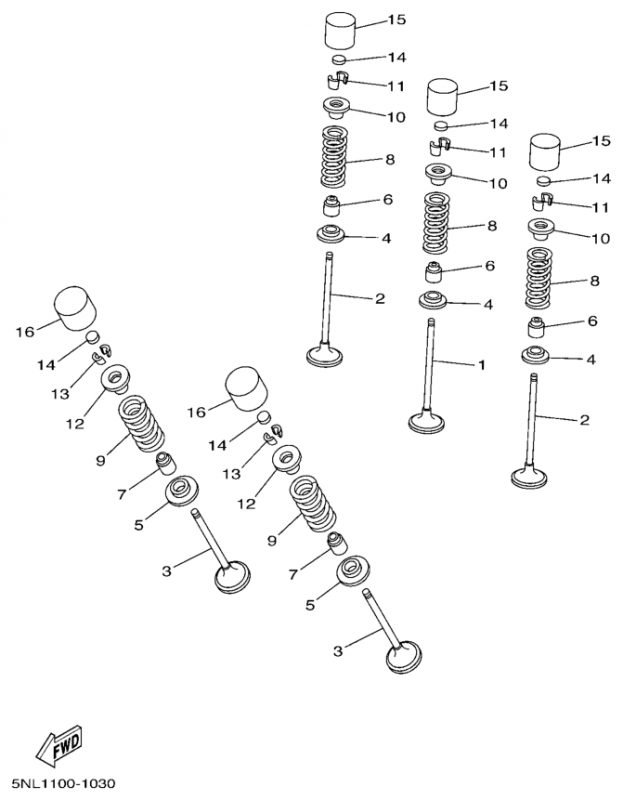 15
14
11
10
8
6
4
2
15
14
11
10
8
6
4
1
15
14
11
10
8
6
4
2
16
14
13
12
9
7
5
3
16
14
13
12
9
7
5
3
FWD
5NL1100-1030