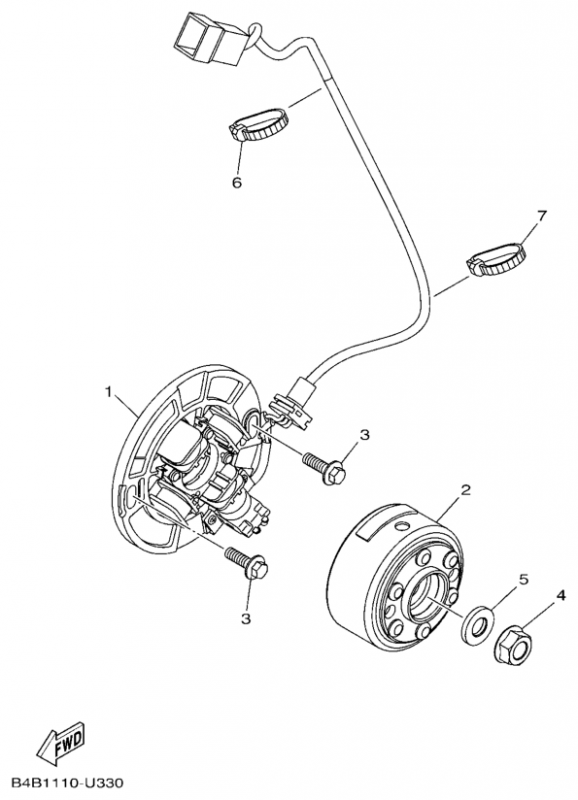 6
7
1
3
2
3
5
4
FWD
B4B1110-U330