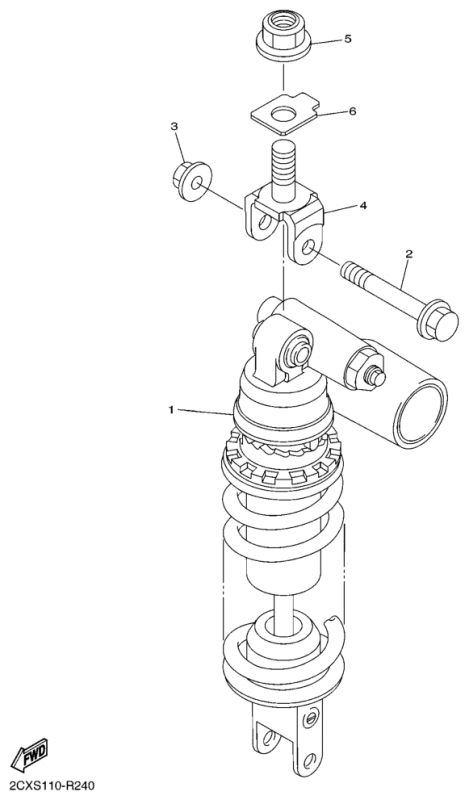 5
6
3
4
2
1
FWD
2CXS110-R240