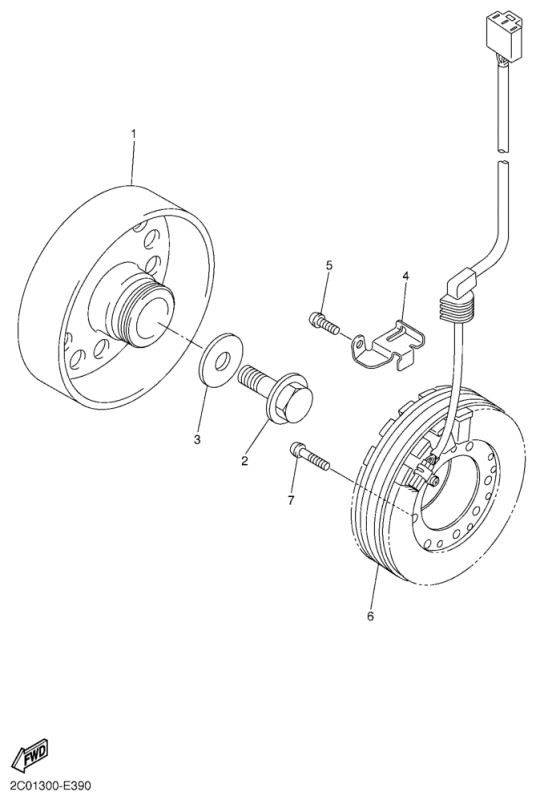 1

5

4

3

2

7

6

FWD

2C01300-E390