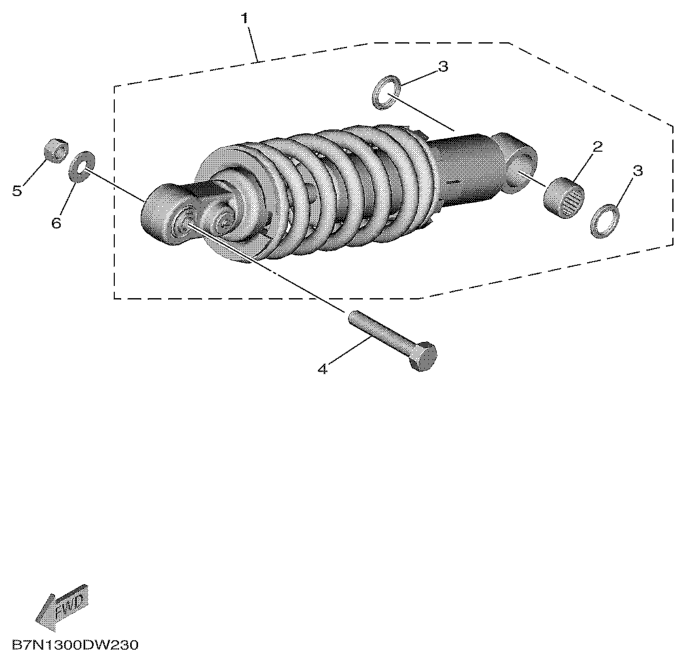 1
3
2
3
5
6
4
FWD
B7N1300DW230