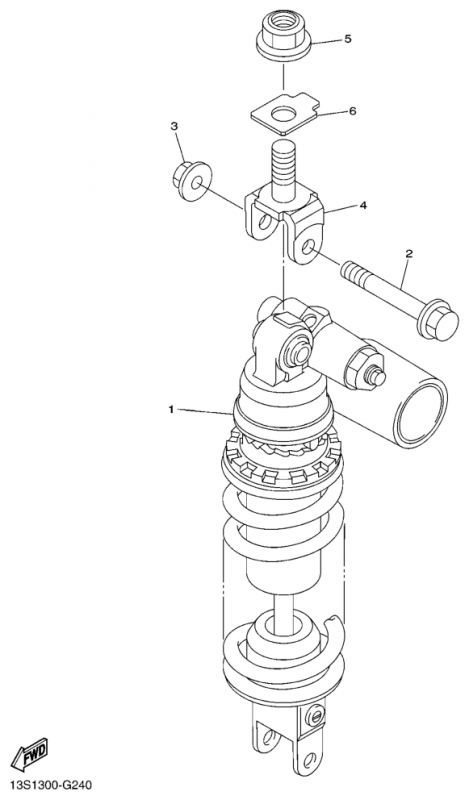 5
6
3
4
2
1
FWD
13S1300-G240