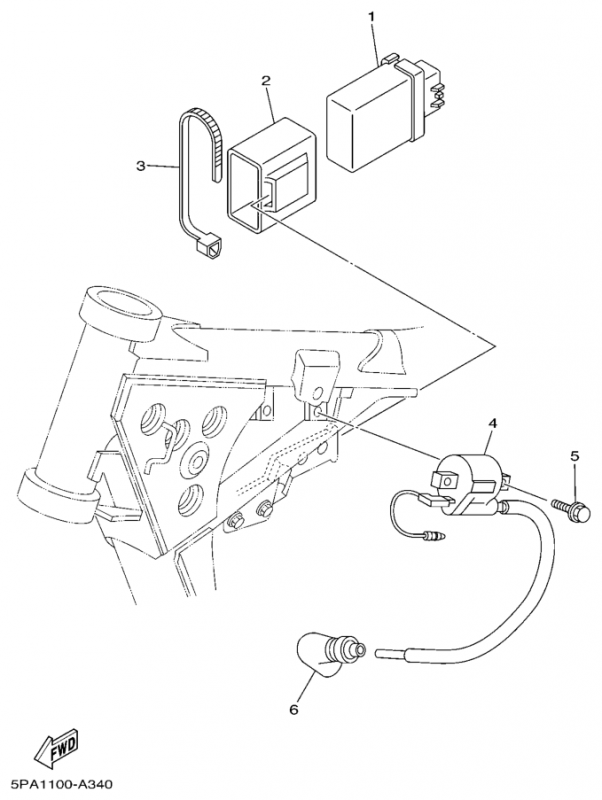 1
2
3
4
5
6
FWD
5PA1100-A340