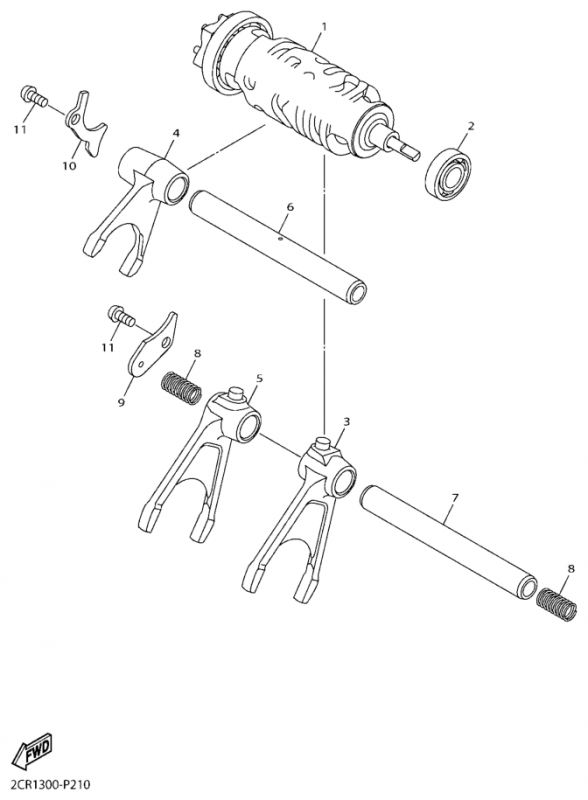 1
2
11
10
4
6
11
8
9
5
3
7
8
FWD
2CR1300-P210