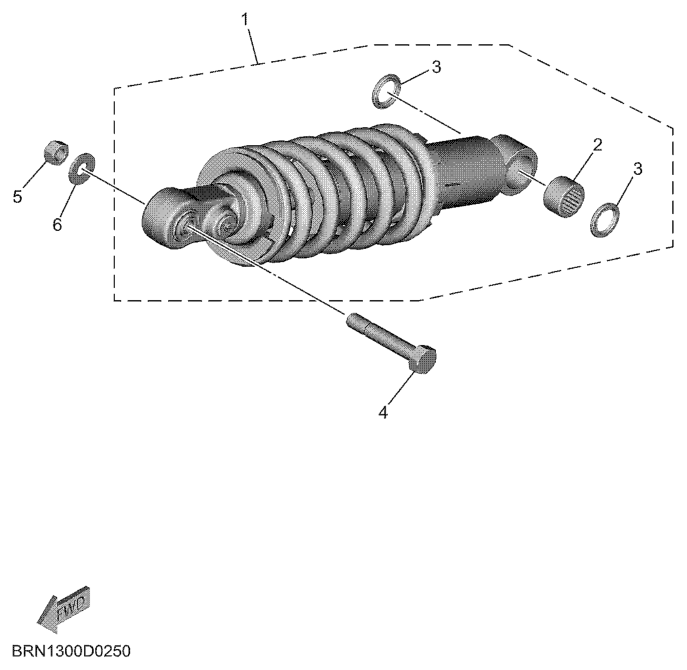 1
3
2
3
5
6
4
FWD
BRN1300D0250