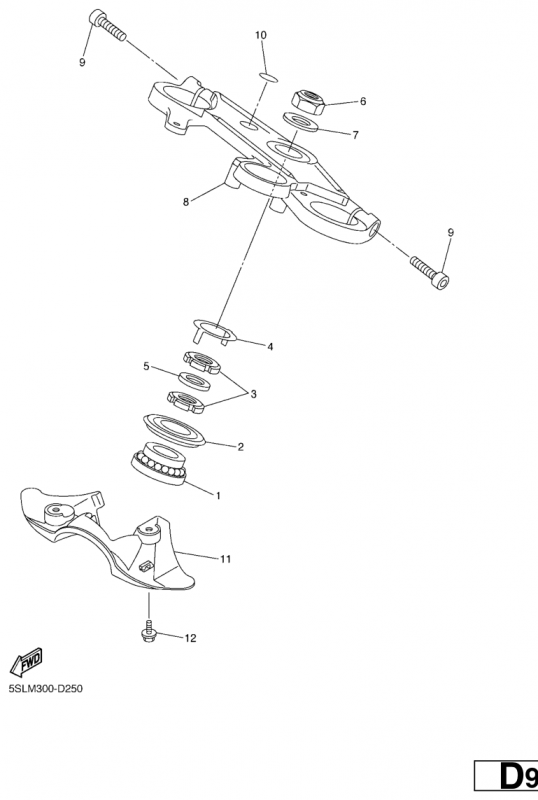 9
10
6
7
8
9
4
5
3
2
1
11
12
FWD
5SLM300-D250
D9