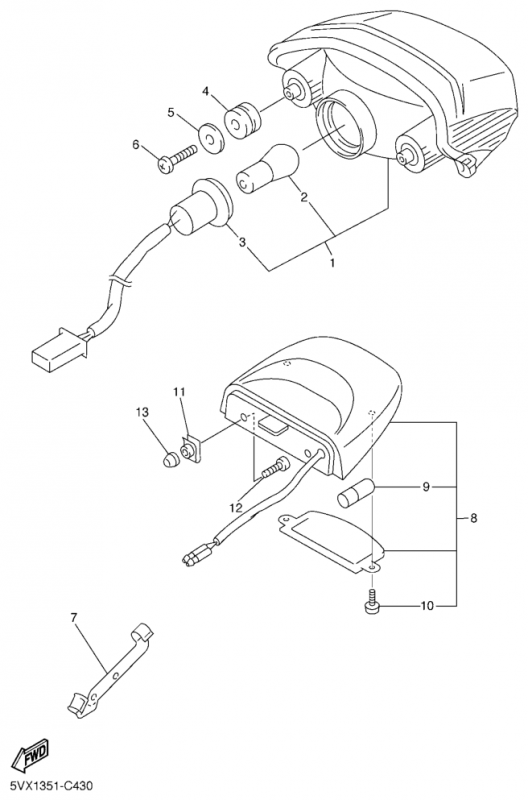 4
5
6
2
3
1
11
13
12
9
8
10
7
FWD
5VX1351-C430