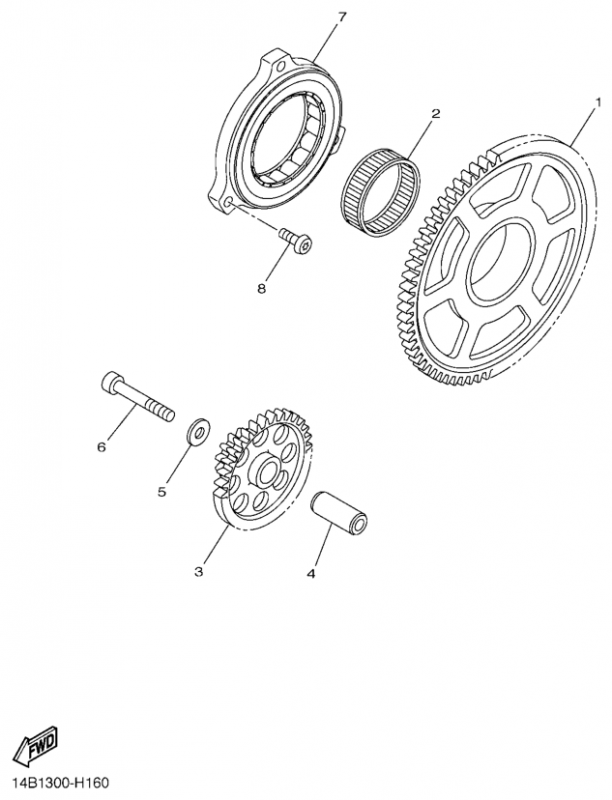 7

2

1

8

6

5

3

4

FWD

14B1300-H160