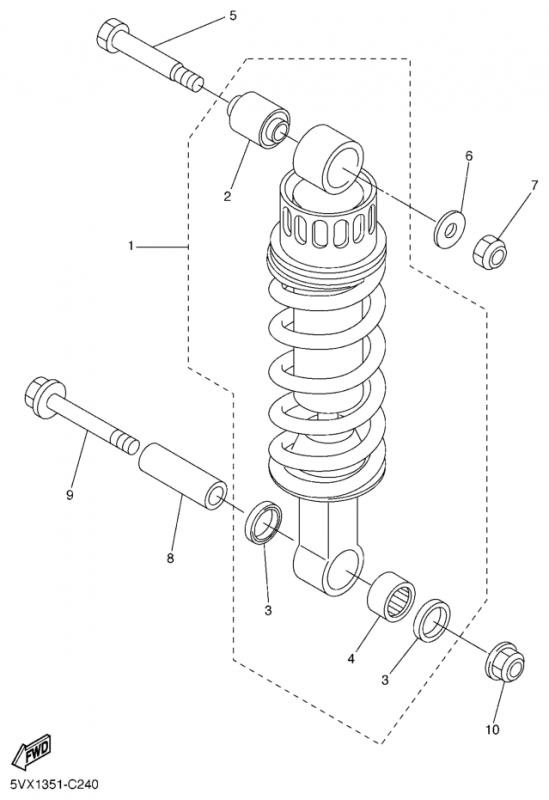 5
2
6
7
1
9
8
3
4
3
10
FWD
5VX1351-C240