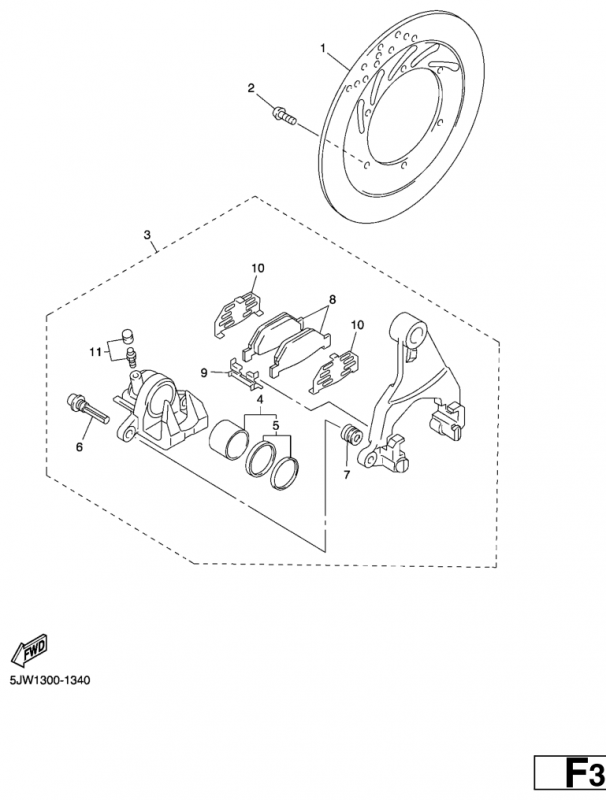 1
2
3
10
8
10
11
9
4
5
6
7
FWD
5JW1300-1340
F3