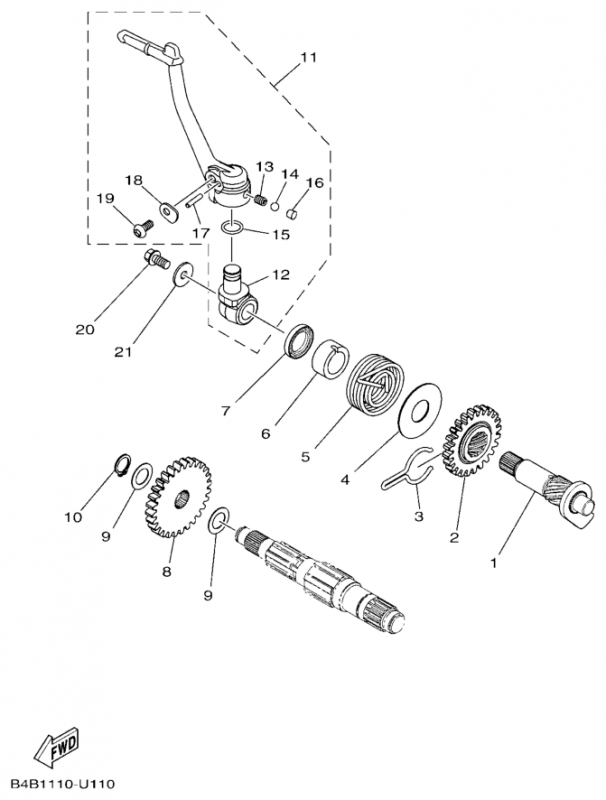 11
13
14
16
18
19
17
15
12
20
21
7
6
5
4
3
2
1
10
9
8
9
FWD
B4B1110-U110