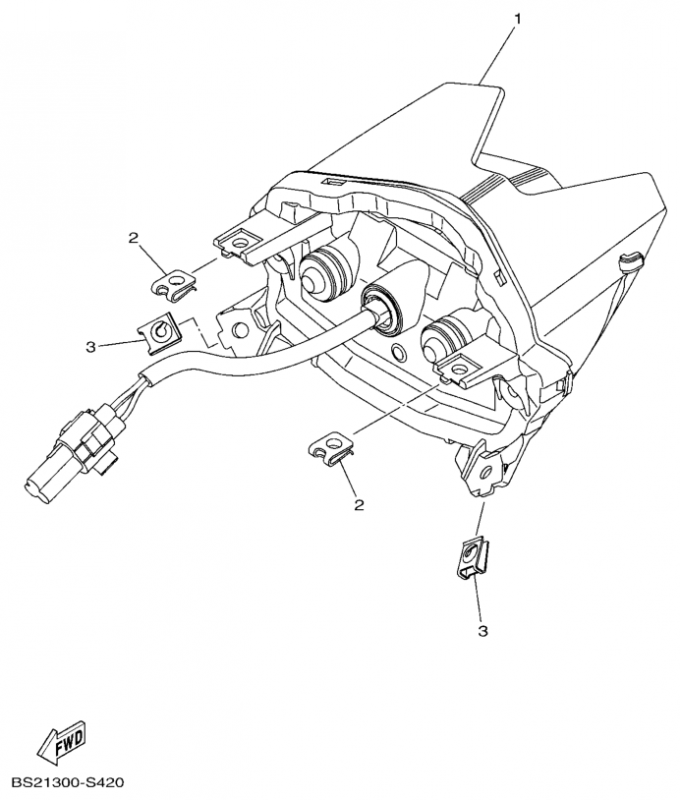 1
2
3
2
3
FWD
BS21300-S420