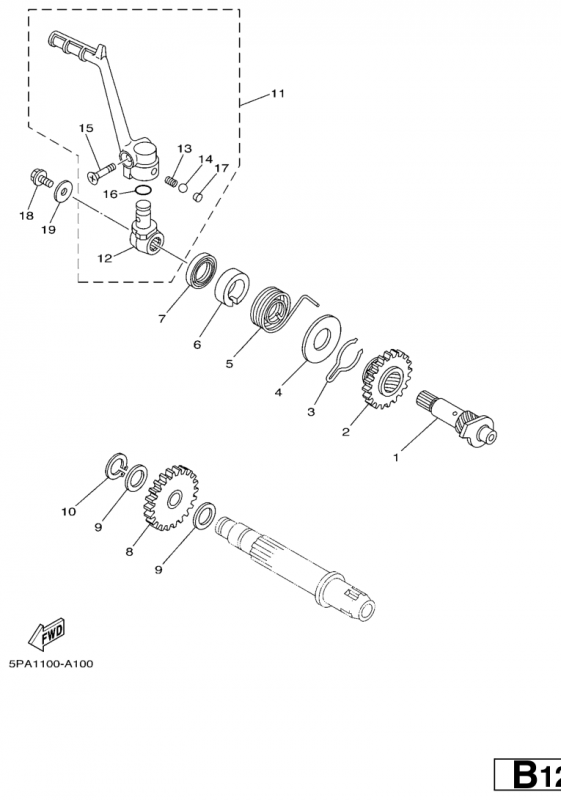 11
15
13
14
17
16
18
19
12
7
6
5
4
3
2
1
10
9
8
9
FWD
5PA1100-A100
B12