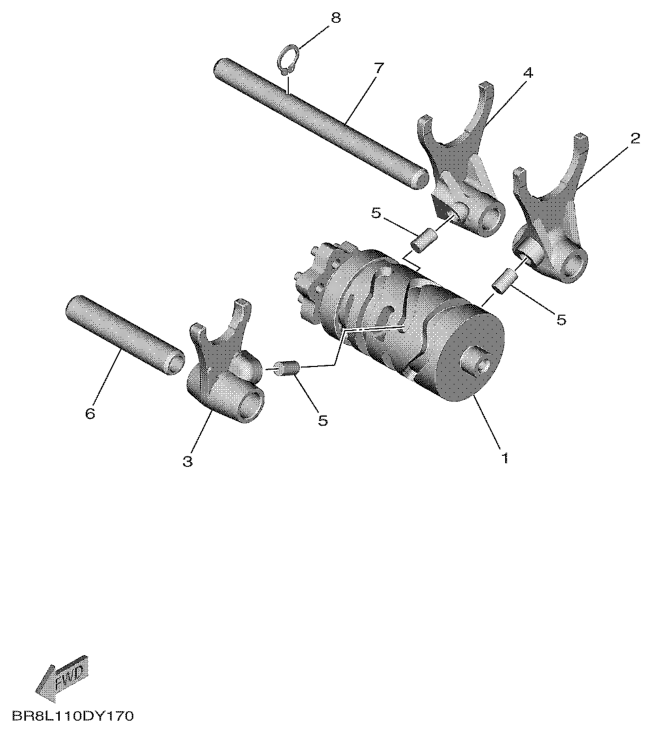 8
7
4
2
5
5
6
5
3
1
FWD
BR8L110DY170