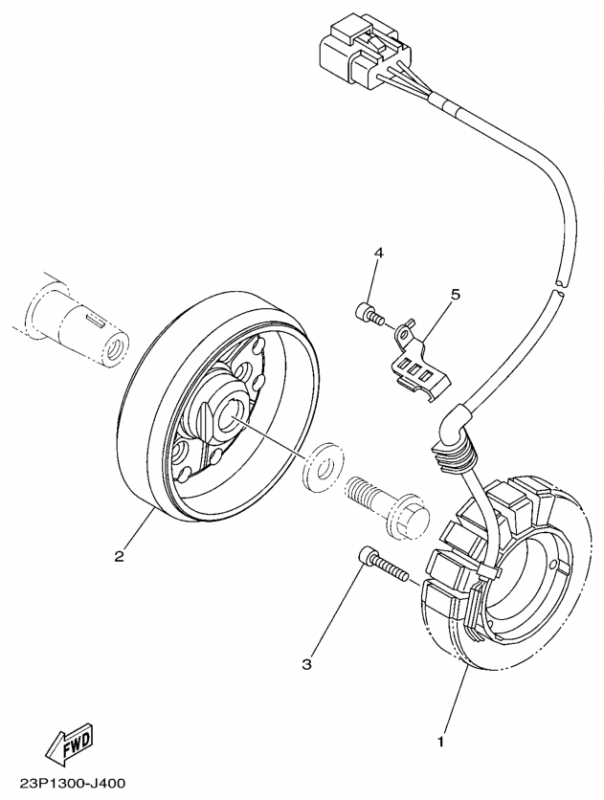 4
5
2
3
1
FWD
23P1300-J400