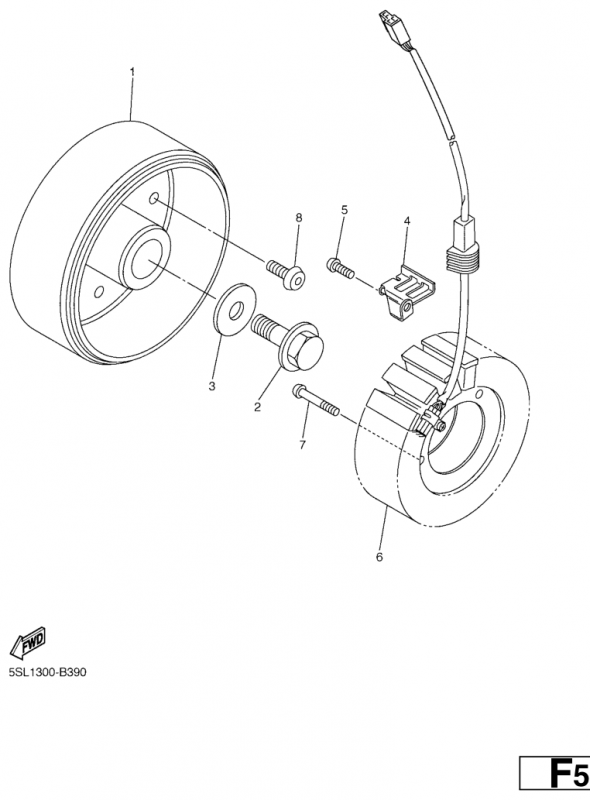 1

8

5

4

3

2

7

6

FWD

5SL1300-B390

F5