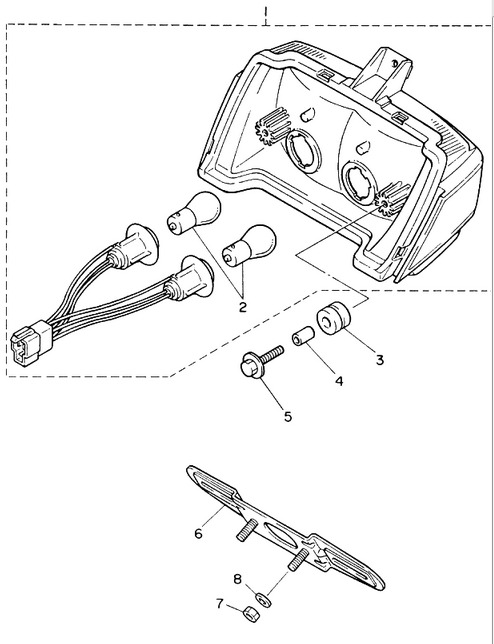 1
2
3
4
5
6
8
7