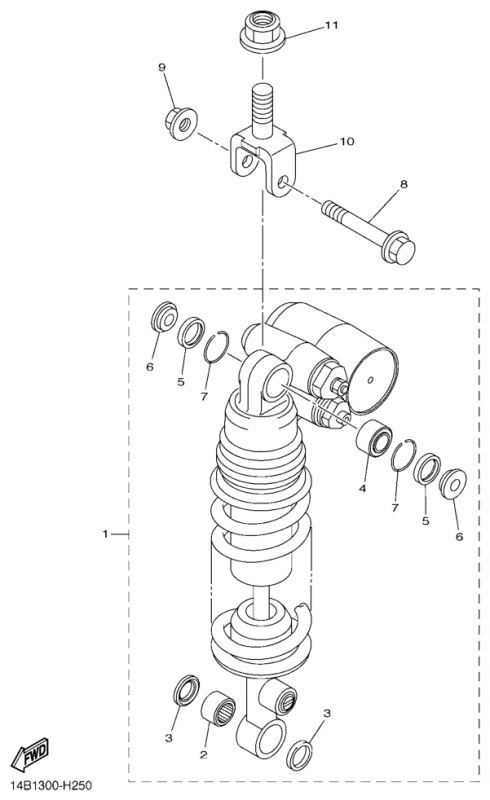 11
9
10
8
6
5
7
4
7
5
6
1
3
2
3
FWD
14B1300-H250