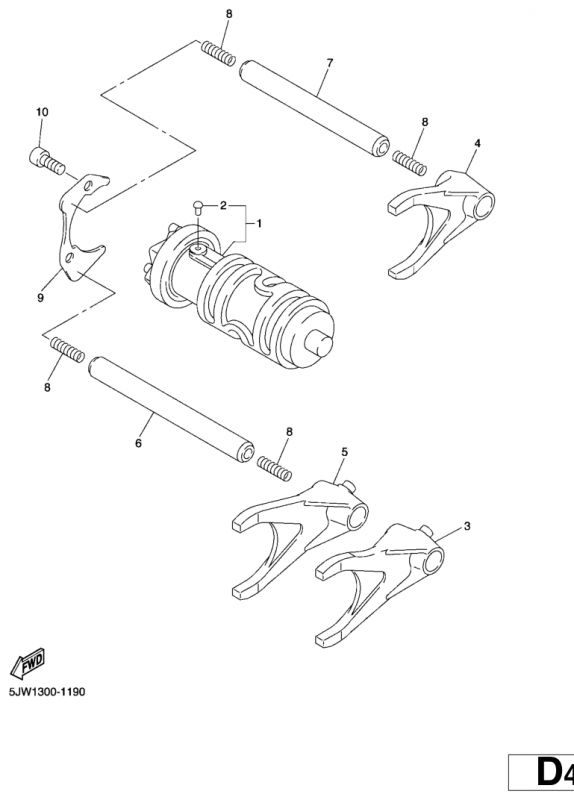 8
7
10
8
4
2
1
9
8
6
8
5
3
FWD
5JW1300-1190
D4