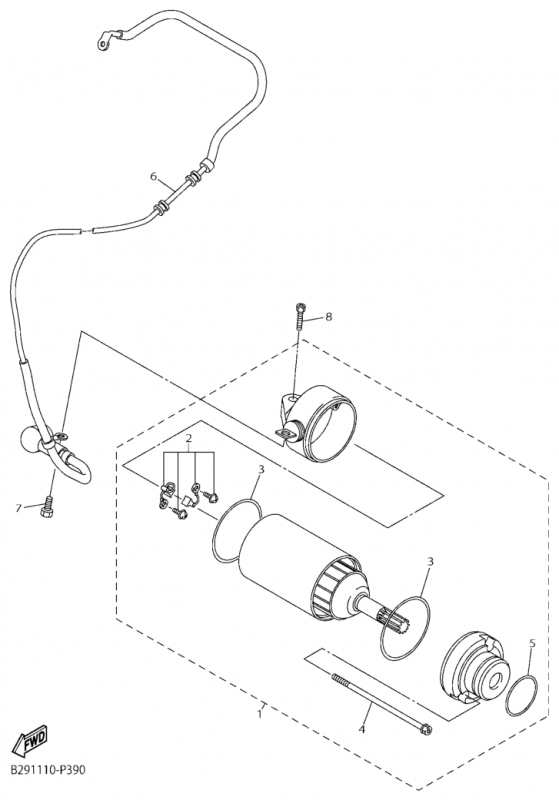 6

8

2

3

7

3

5

1

4

FWD

B291110-P390