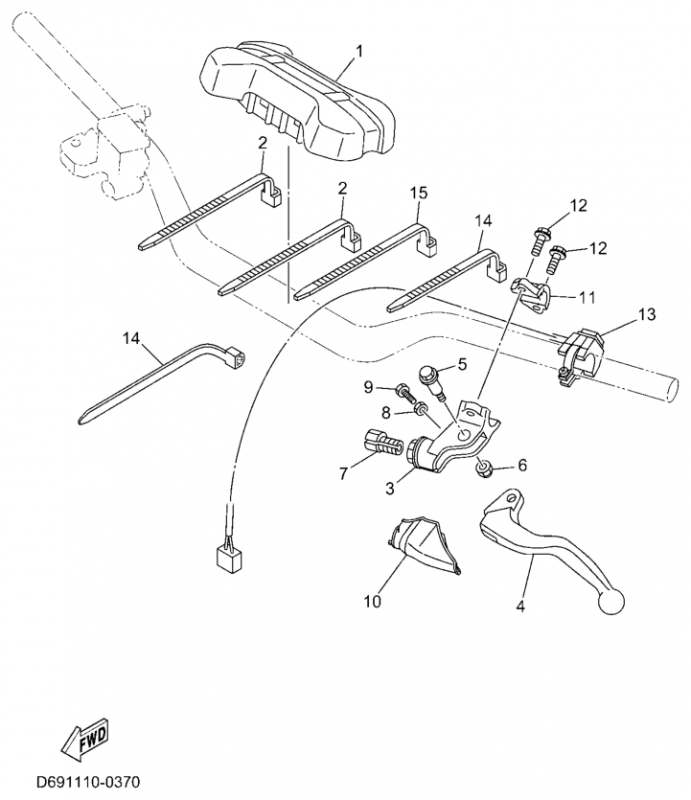 1
2
2
15
14
12
12
11
13
14
5
9
8
7
3
6
10
4
FWD
D691110-0370