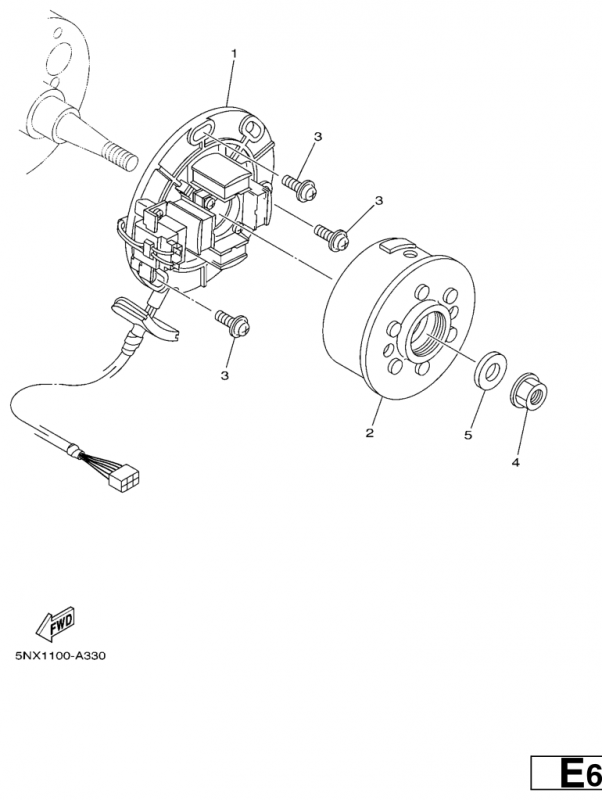 1
3
3
3
2
5
4
FWD
5NX1100-A330
E6