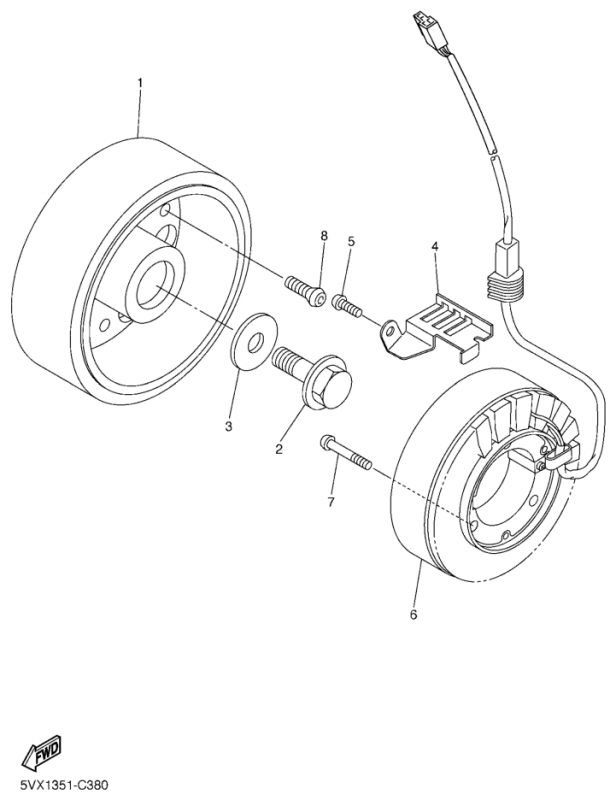 1

8

5

4

3

2

7

6

FWD

5VX1351-C380