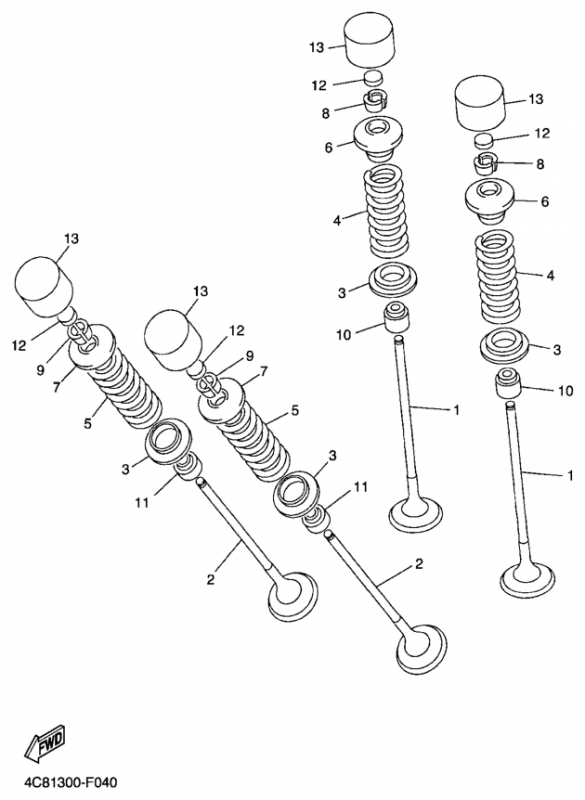 13
12
8
6
4
3
10
1
13
12
8
6
4
3
10
1
13
12
9
7
5
3
11
2
13
12
9
7
5
3
11
2
FWD
4C81300-F040