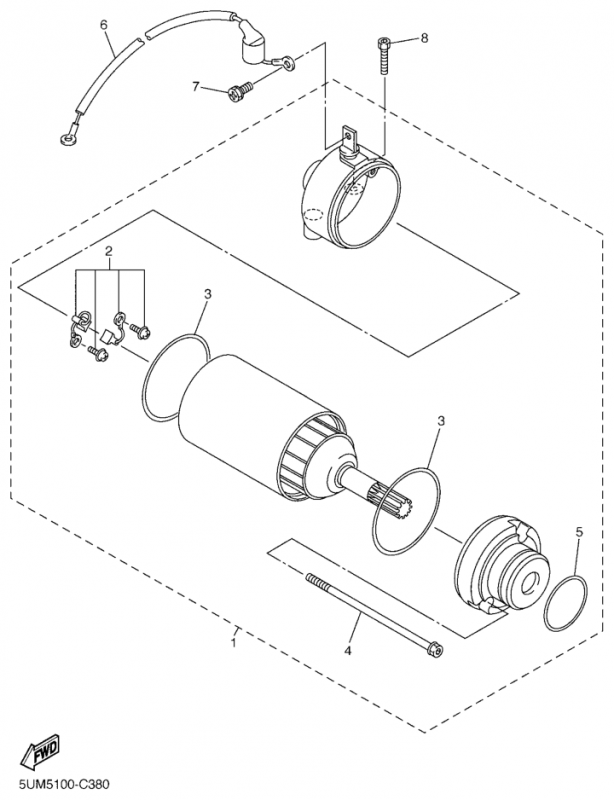 6
8
7
2
3
3
5
1
4
FWD
5UM5100-C380