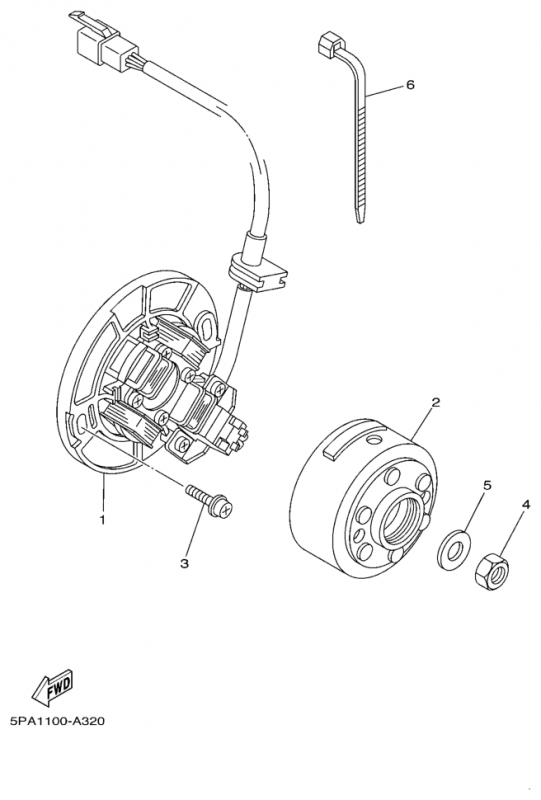 6

2

5

4

1

3

FWD

5PA1100-A320