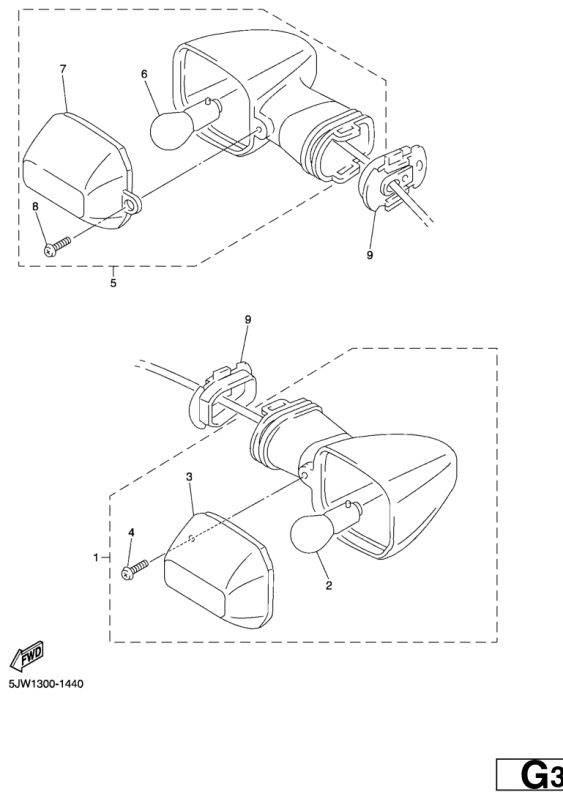 7
6
8
9
5
9
3
4
1
2
FWD
5JW1300-1440
G3