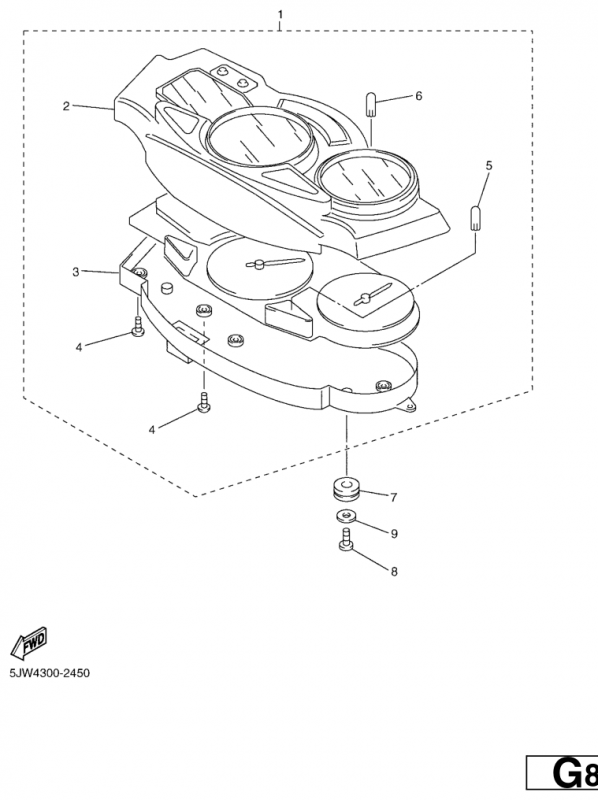 1
2
6
5
3
4
4
7
9
8
FWD
5JW4300-2450
G8