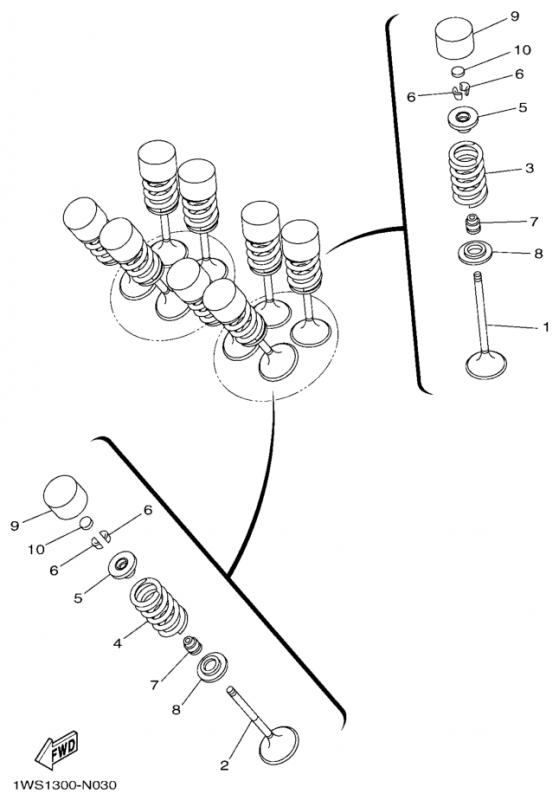 9
10
6
6
5
3
7
8
1

9
6
10
6
5
4
7
8
2

FWD
1WS1300-N030