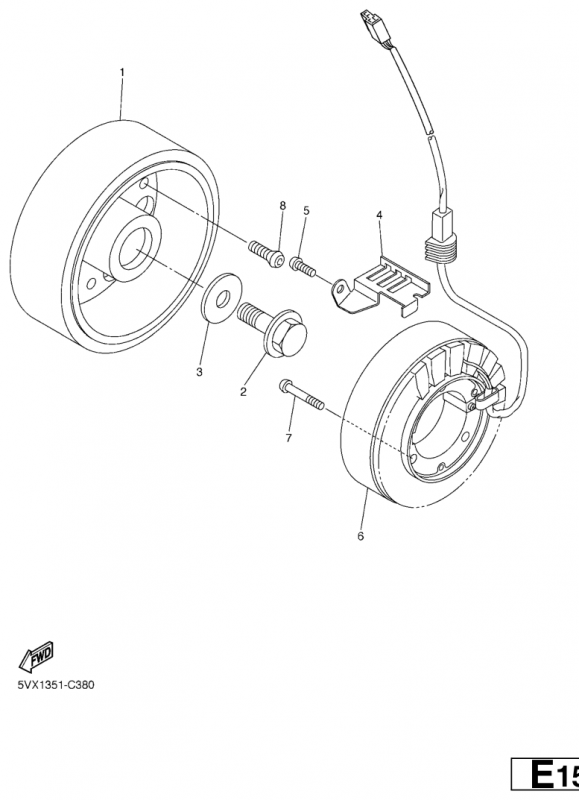 1

8

5

4

3

2

7

6

FWD

5VX1351-C380

E15