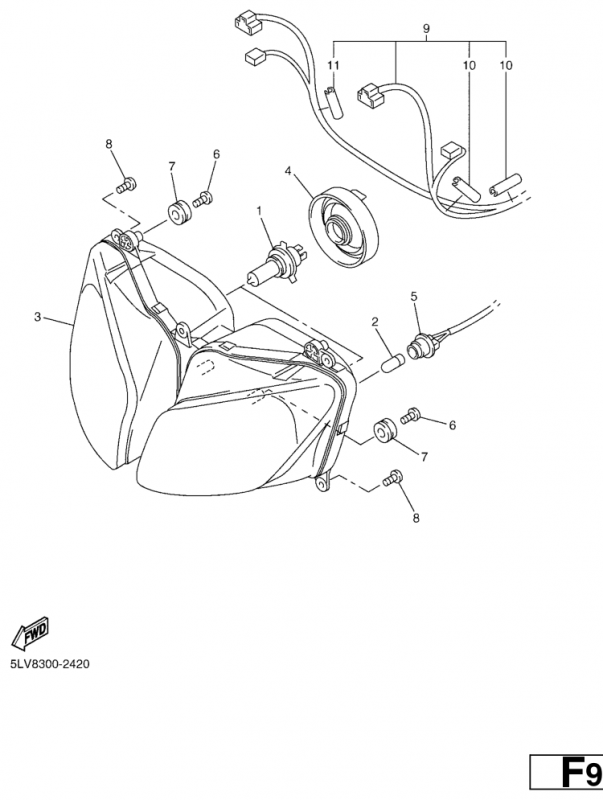 9
11
10
10
8
7
6
4
1
3
5
2
6
7
8
FWD
5LV8300-2420
F9